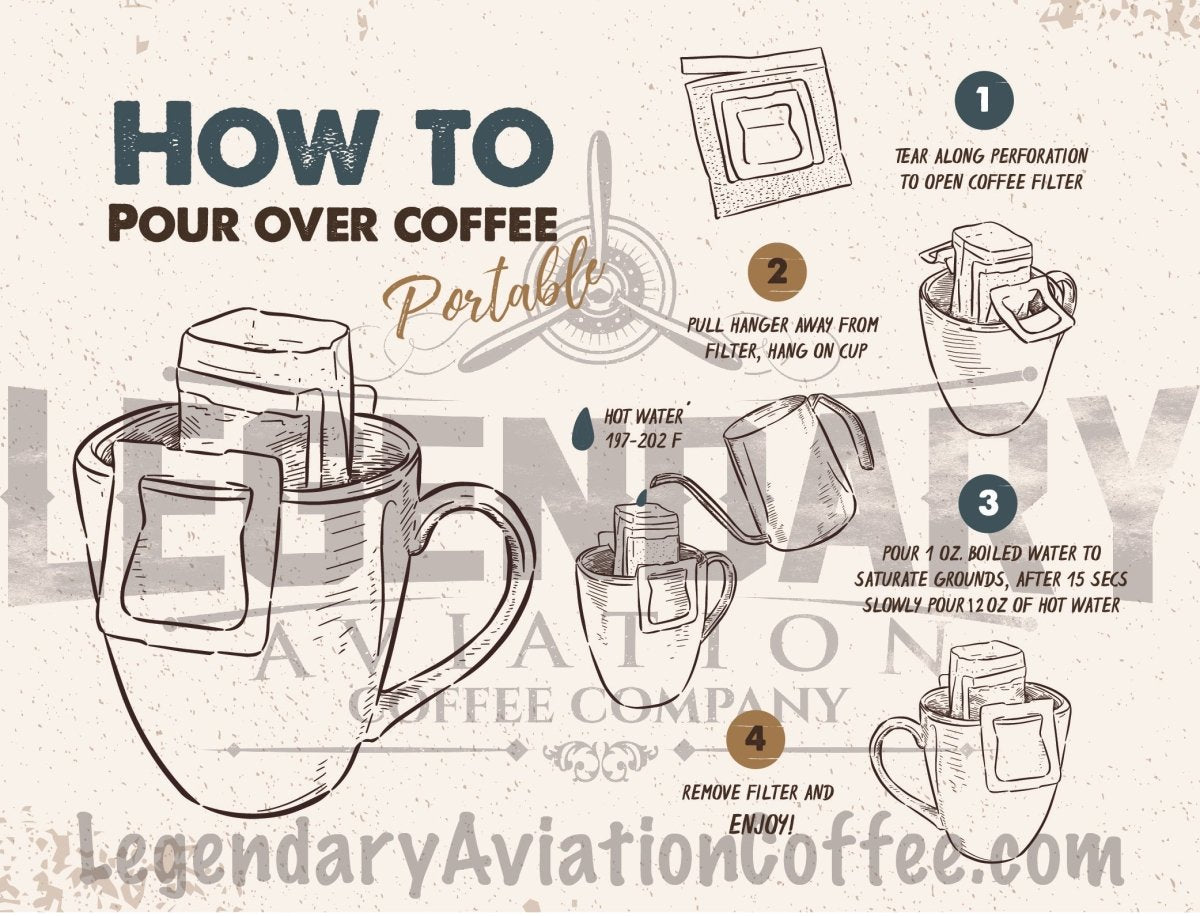 HOW TO
POUR OVER COFFEE
Portable

1
TEAR ALONG PERFORATION TO OPEN COFFEE FILTER

2
PULL HANGER AWAY FROM FILTER, HANG ON CUP

HOT WATER
197-202 F

3
POUR 1 OZ. BOILED WATER TO SATURATE GROUNDS, AFTER 15 SECS SLOWLY POUR 12 OZ OF HOT WATER

4
REMOVE FILTER AND ENJOY!

LEGENDARY
AVIATION
COFFEE COMPANY

LegendaryAviationCoffee.com